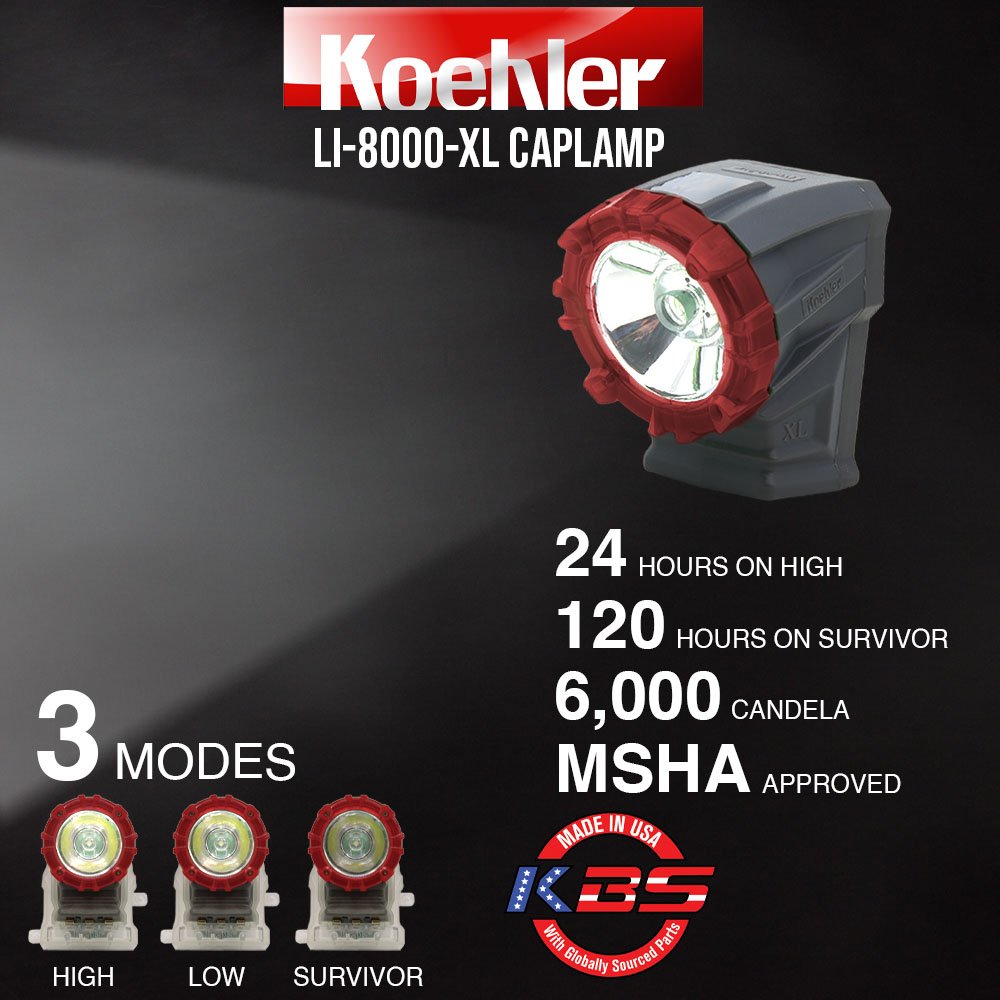 Koehler
LI-8000-XL CAPLAMP

Koehler
XL

24 HOURS ON HIGH
120 HOURS ON SURVIVOR
6,000 CANDELA
MSHA APPROVED

3 MODES
HIGH LOW SURVIVOR

MADE IN USA
KBS
With Globally Sourced Parts