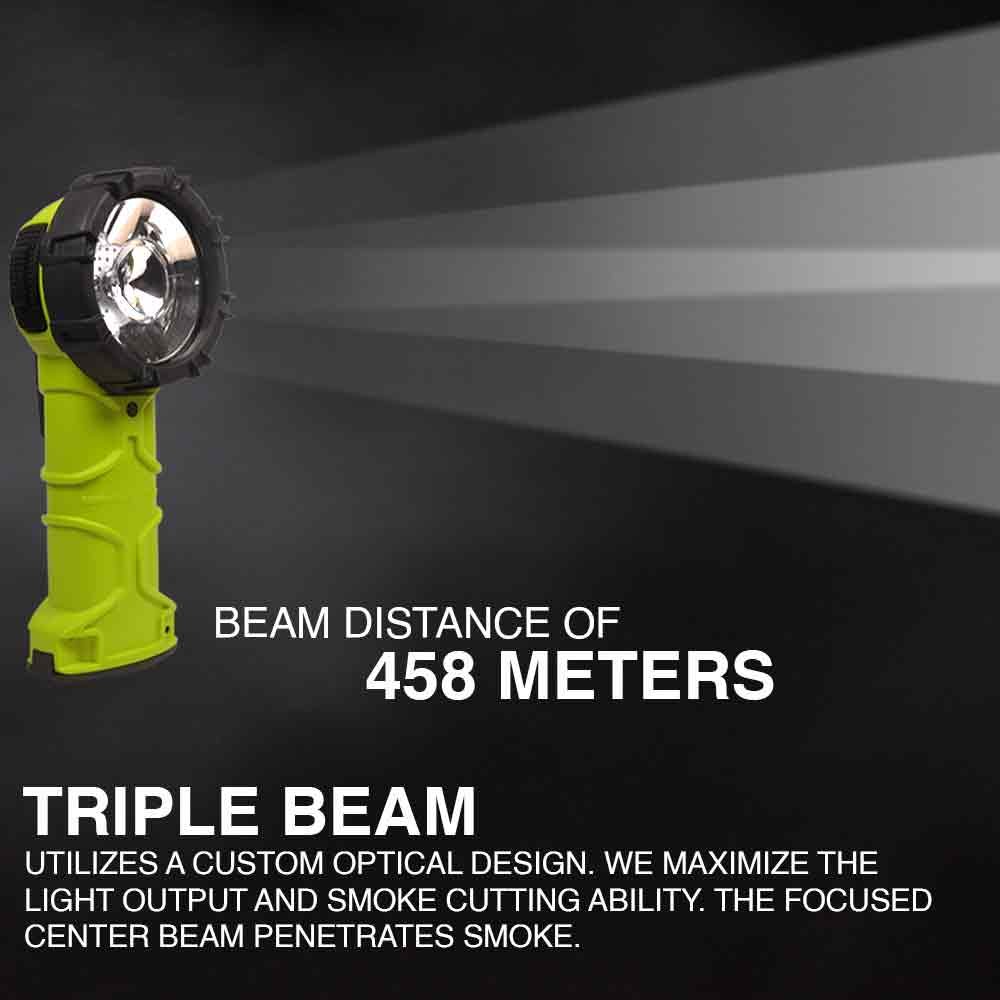 BEAM DISTANCE OF
458 METERS

TRIPLE BEAM
UTILIZES A CUSTOM OPTICAL DESIGN. WE MAXIMIZE THE LIGHT OUTPUT AND SMOKE CUTTING ABILITY. THE FOCUSED CENTER BEAM PENETRATES SMOKE.