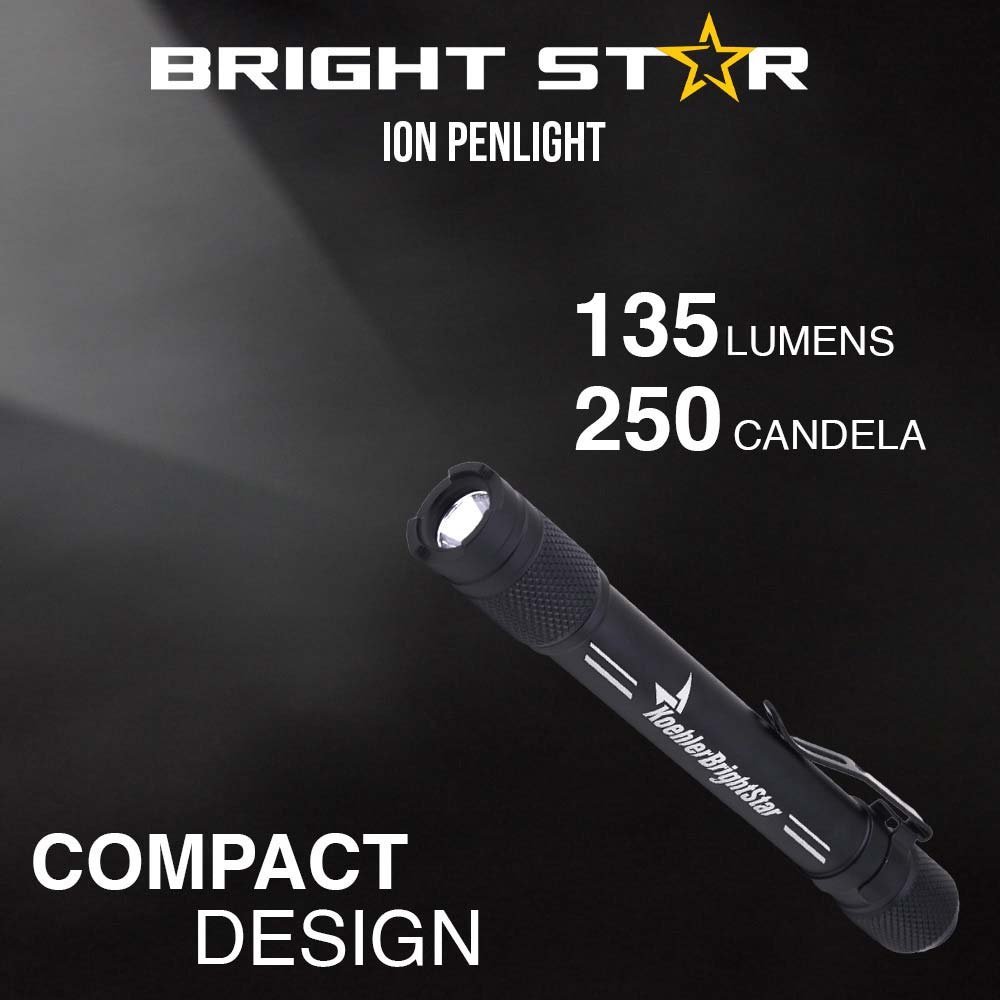 BRIGHT STAR

ION PENLIGHT

135 LUMENS
250 CANDELA

KoehlerBrightStar

COMPACT
DESIGN