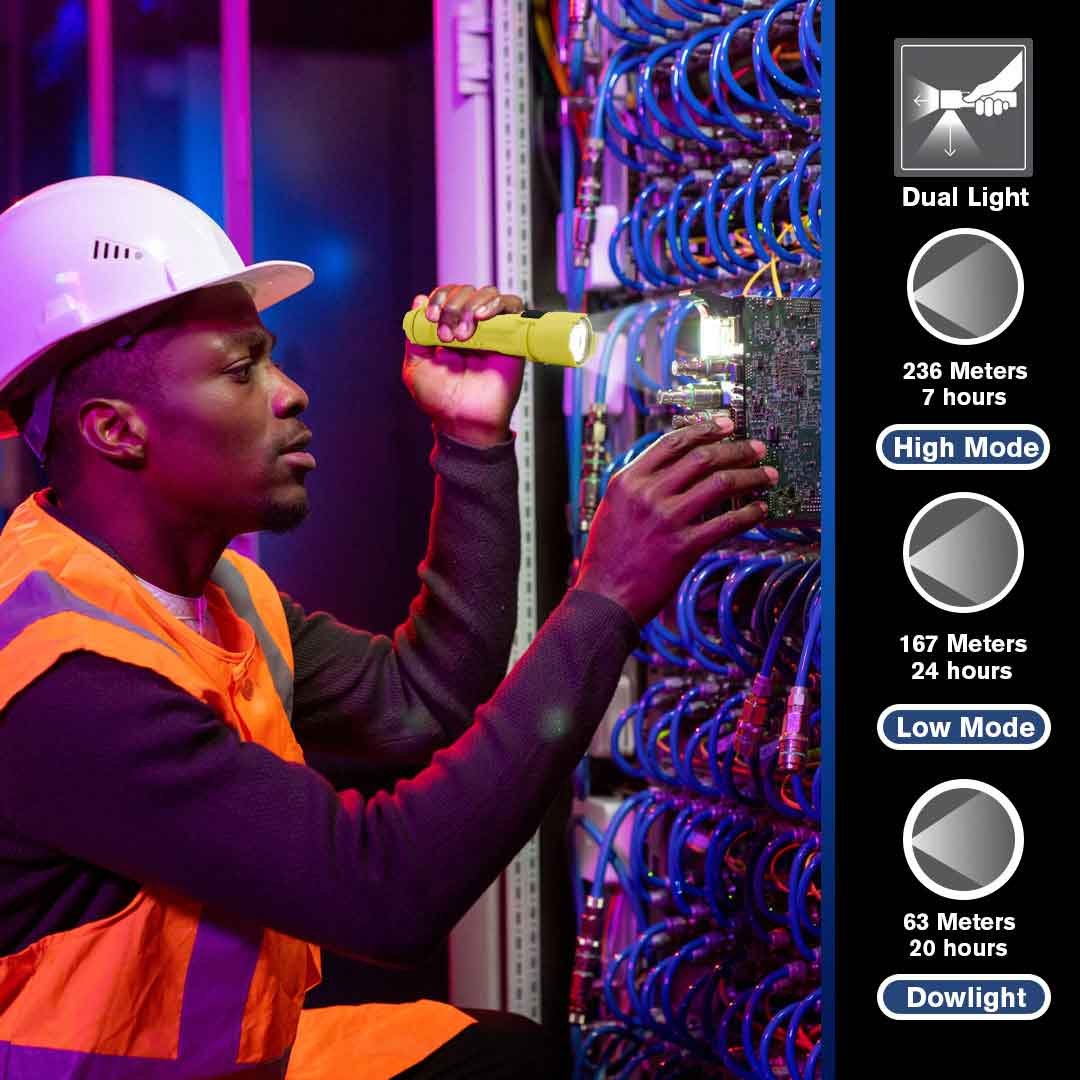 Dual Light

236 Meters
7 hours

High Mode

167 Meters
24 hours

Low Mode

63 Meters
20 hours

Dowlight