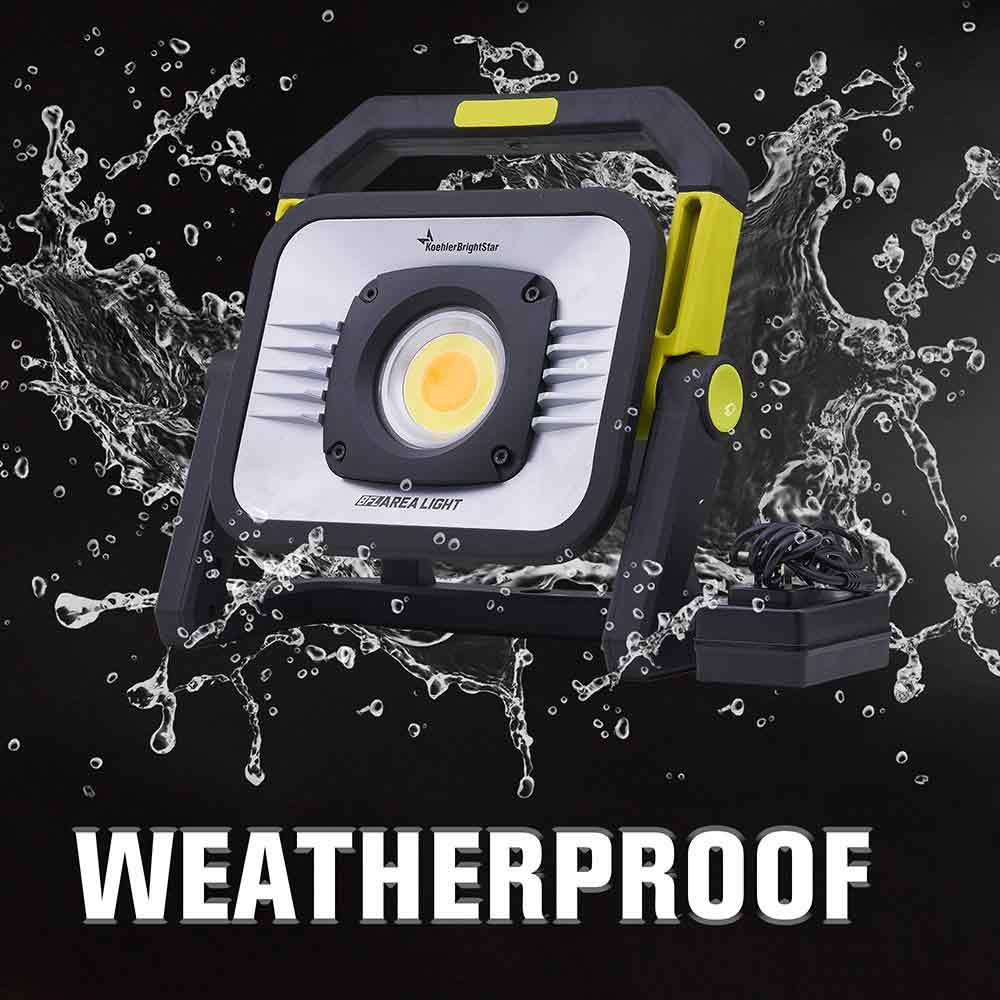 KoehlerBrightStar

BFL AREA LIGHT

WEATHERPROOF