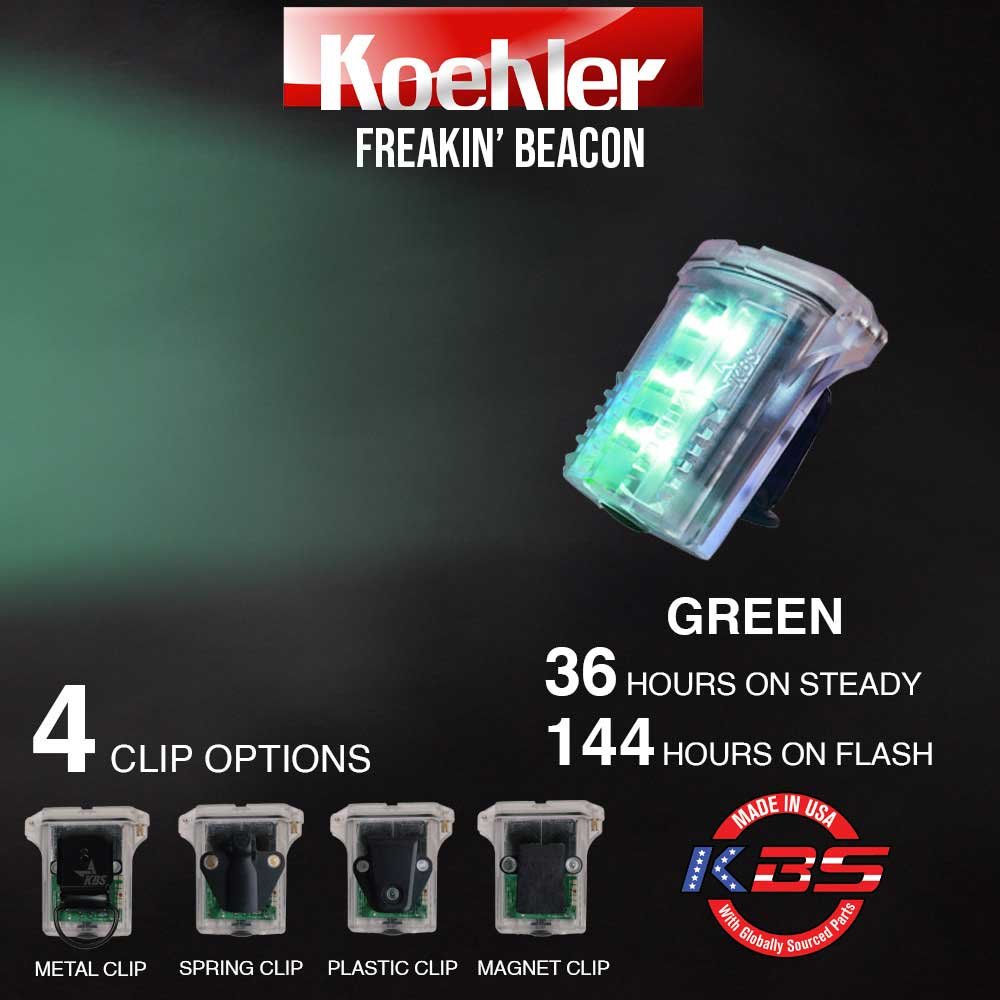 Koehler
FREAKIN' BEACON

KBS

GREEN
36 HOURS ON STEADY
144 HOURS ON FLASH

4 CLIP OPTIONS

KBS

METAL CLIP SPRING CLIP PLASTIC CLIP MAGNET CLIP

MADE IN USA
KBS
With Globally Sourced Parts