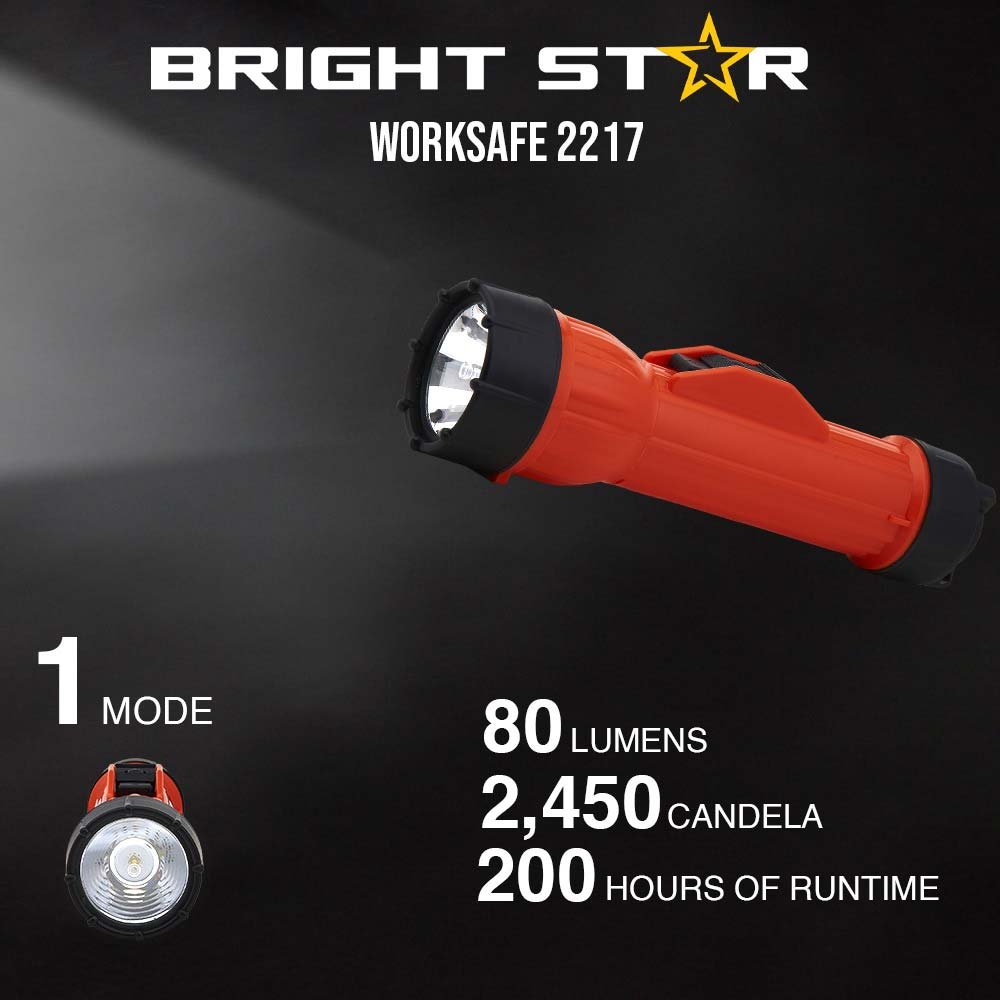 BRIGHT STAR
WORKSAFE 2217

1 MODE

80 LUMENS
2,450 CANDELA
200 HOURS OF RUNTIME