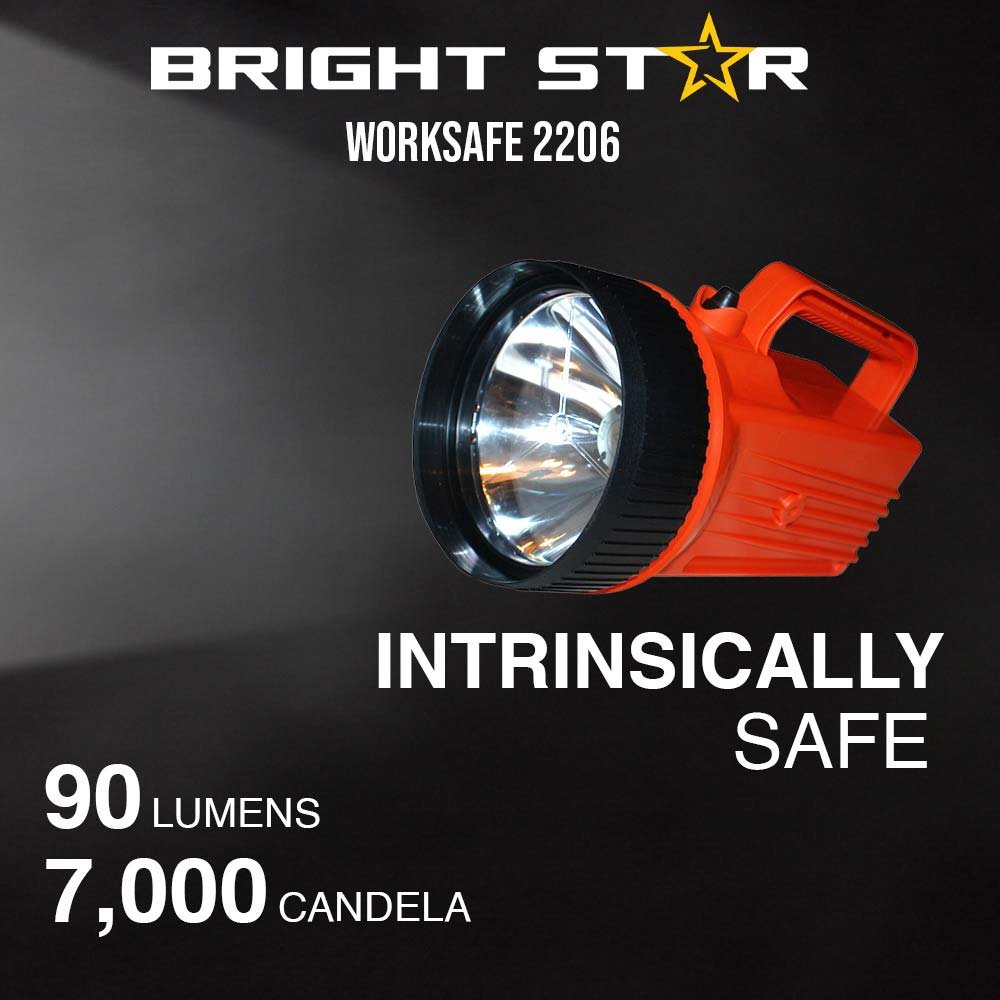 BRIGHT STAR
WORKSAFE 2206

INTRINSICALLY SAFE

90 LUMENS
7,000 CANDELA